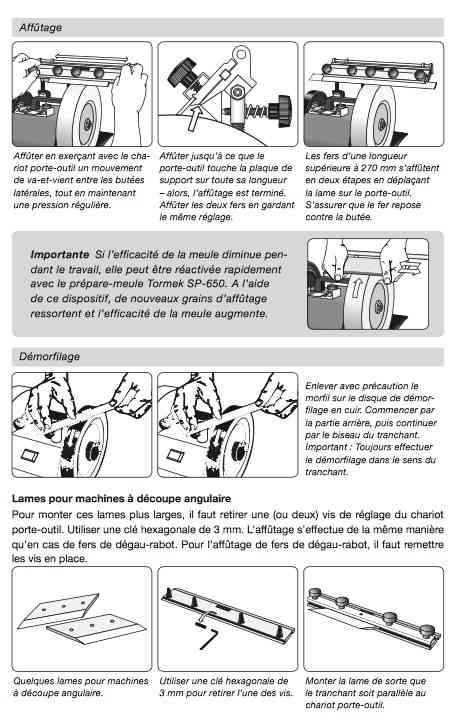 Affûtage

Affûter en exerçant avec le chariot porte-outil un mouvement de va-et-vient entre les butées latérales, tout en maintenant une pression régulière.

Affûter jusqu'à ce que le porte-outil touche la plaque de support sur toute sa longueur – alors, l'affûtage est terminé. Affûter les deux fers en gardant le même réglage.

Les fers d'une longueur supérieure à 270 mm s'affûtent en deux étapes en déplaçant la lame sur le porte-outil. S'assurer que le fer repose contre la butée.

Importante Si l'efficacité de la meule diminue pendant le travail, elle peut être réactivée rapidement avec le prépare-meule Tormek SP-650. A l'aide de ce dispositif, de nouveaux grains d'affûtage ressortent et l'efficacité de la meule augmente.

Démorfilage

Enlever avec précaution le morfil sur le disque de démorfilage en cuir. Commencer par la partie arrière, puis continuer par le biseau du tranchant. Important : Toujours effectuer le démorfilage dans le sens du tranchant.

Lames pour machines à découpe angulaire

Pour monter ces lames plus larges, il faut retirer une (ou deux) vis de réglage du chariot porte-outil. Utiliser une clé hexagonale de 3 mm. L'affûtage s'effectue de la même manière qu'en cas de fers de dégau-rabot. Pour l'affûtage de fers de dégau-rabot, il faut remettre les vis en place.

Quelques lames pour machines à découpe angulaire.

Utiliser une clé hexagonale de 3 mm pour retirer l'une des vis.

Monter la lame de sorte que le tranchant soit parallèle au chariot porte-outil.