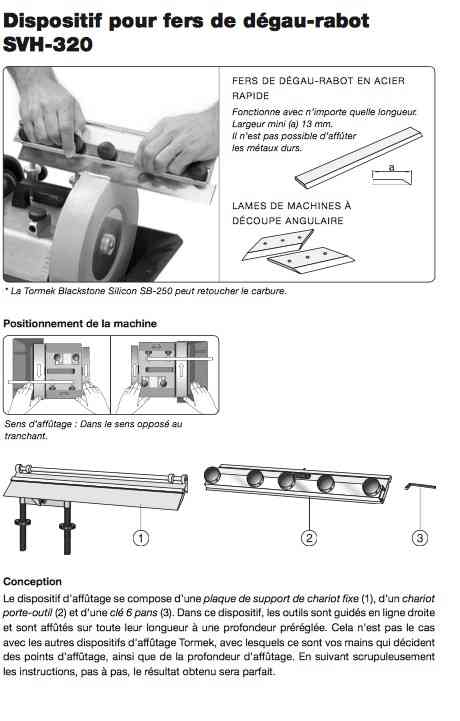 Dispositif pour fers de dégau-rabot SVH-320

FERS DE DÉGAU-RABOT EN ACIER RAPIDE

Fonctionne avec n'importe quelle longueur. Largeur mini (a) 13 mm. Il n'est pas possible d'affûter les métaux durs.

a

LAMES DE MACHINES À DÉCOUPE ANGULAIRE

* La Tormek Blackstone Silicon SB-250 peut retoucher le carbure.

Positionnement de la machine

Sens d'affûtage : Dans le sens opposé au tranchant.

1

2

3

Conception

Le dispositif d'affûtage se compose d'une plaque de support de chariot fixe (1), d'un chariot porte-outil (2) et d'une clé 6 pans (3). Dans ce dispositif, les outils sont guidés en ligne droite et sont affûtés sur toute leur longueur à une profondeur préréglée. Cela n'est pas le cas avec les autres dispositifs d'affûtage Tormek, avec lesquels ce sont vos mains qui décident des points d'affûtage, ainsi que de la profondeur d'affûtage. En suivant scrupuleusement les instructions, pas à pas, le résultat obtenu sera parfait.