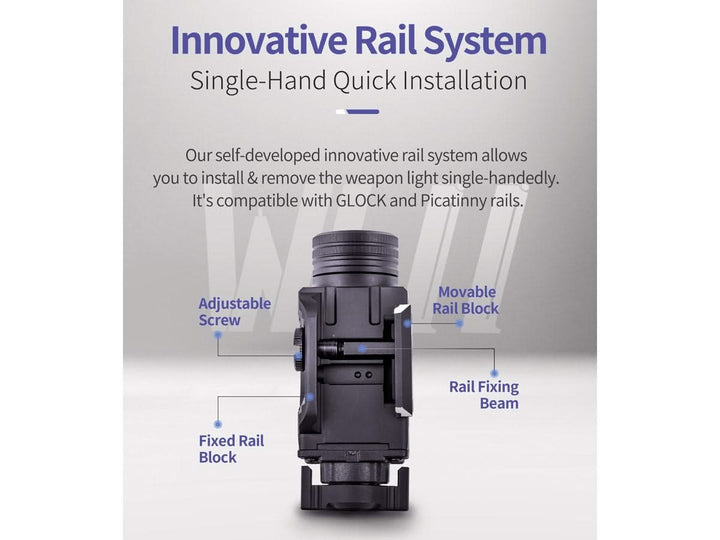 Innovative Rail System
Single-Hand Quick Installation

Our self-developed innovative rail system allows you to install & remove the weapon light single-handedly. It's compatible with GLOCK and Picatinny rails.

Adjustable Screw

Movable Rail Block

Rail Fixing Beam

Fixed Rail Block