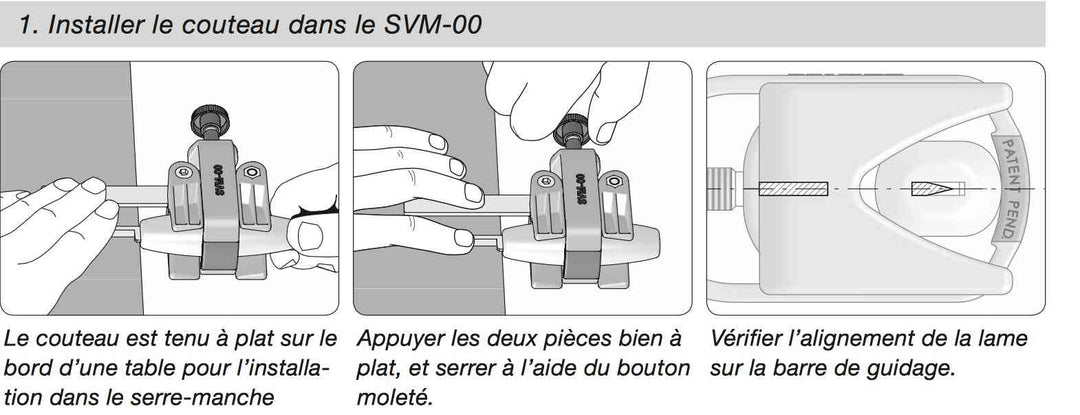 1. Installer le couteau dans le SVM-00

SVM-00

SVM-00

PATENT PEND

Le couteau est tenu à plat sur le bord d'une table pour l'installation dans le serre-manche

Appuyer les deux pièces bien à plat, et serrer à l'aide du bouton moleté.

Vérifier l'alignement de la lame sur la barre de guidage.