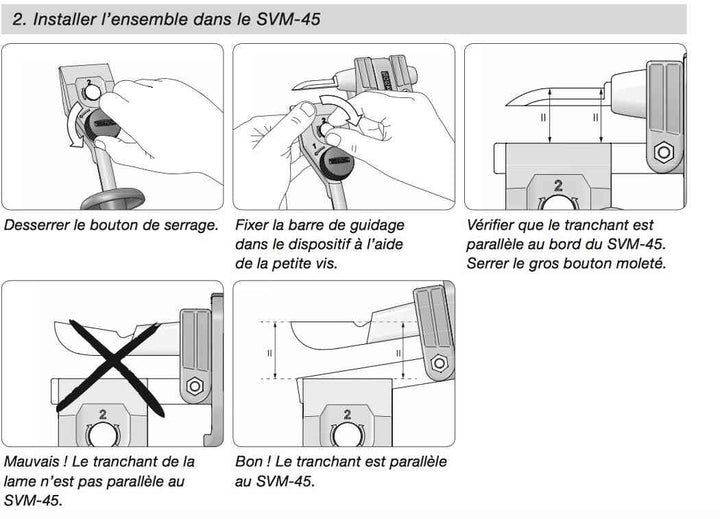 2. Installer l'ensemble dans le SVM-45

2

Desserrer le bouton de serrage.

2
1

Fixer la barre de guidage dans le dispositif à l'aide de la petite vis.

II
II
2

Vérifier que le tranchant est parallèle au bord du SVM-45. Serrer le gros bouton moleté.

2

Mauvais ! Le tranchant de la lame n'est pas parallèle au SVM-45.

II
II
2

Bon ! Le tranchant est parallèle au SVM-45.