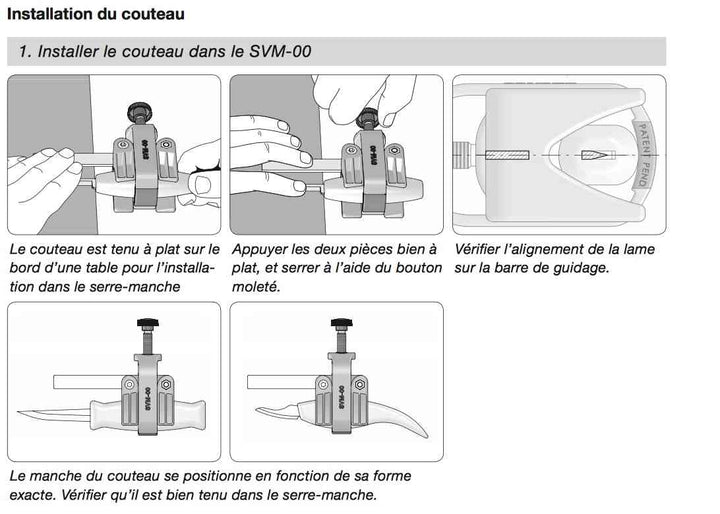 Installation du couteau

1. Installer le couteau dans le SVM-00

SVM-00

SVM-00

PATENT PEND

Le couteau est tenu à plat sur le bord d'une table pour l'installation dans le serre-manche

Appuyer les deux pièces bien à plat, et serrer à l'aide du bouton moleté.

Vérifier l'alignement de la lame sur la barre de guidage.

SVM-00

SVM-00

Le manche du couteau se positionne en fonction de sa forme exacte. Vérifier qu'il est bien tenu dans le serre-manche.