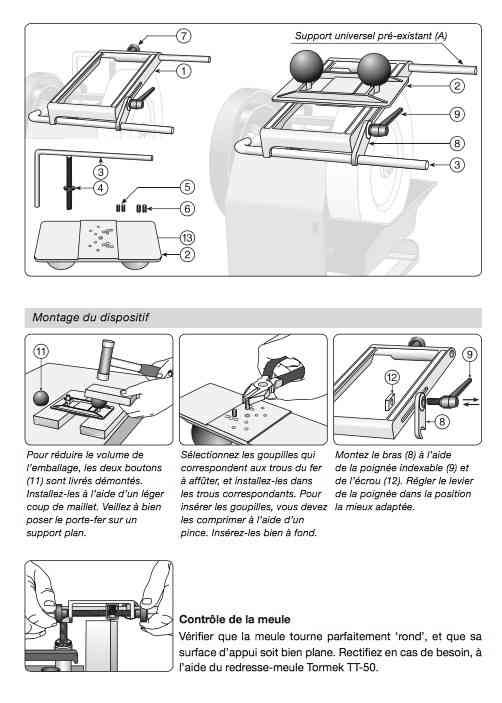 7

1

3

4

5

6

13

2

Support universel pré-existant (A)

2

9

8

3

Montage du dispositif

11

12

9

8

Pour réduire le volume de l'emballage, les deux boutons (11) sont livrés démontés. Installez-les à l'aide d'un léger coup de maillet. Veillez à bien poser le porte-fer sur un support plan.

Sélectionnez les goupilles qui correspondent aux trous du fer à affûter, et installez-les dans les trous correspondants. Pour insérer les goupilles, vous devez les comprimer à l'aide d'un pince. Insérez-les bien à fond.

Montez le bras (8) à l'aide de la poignée indexable (9) et de l'écrou (12). Régler le levier de la poignée dans la position la mieux adaptée.

Contrôle de la meule

Vérifier que la meule tourne parfaitement 'rond', et que sa surface d'appui soit bien plane. Rectifiez en cas de besoin, à l'aide du redresse-meule Tormek TT-50.