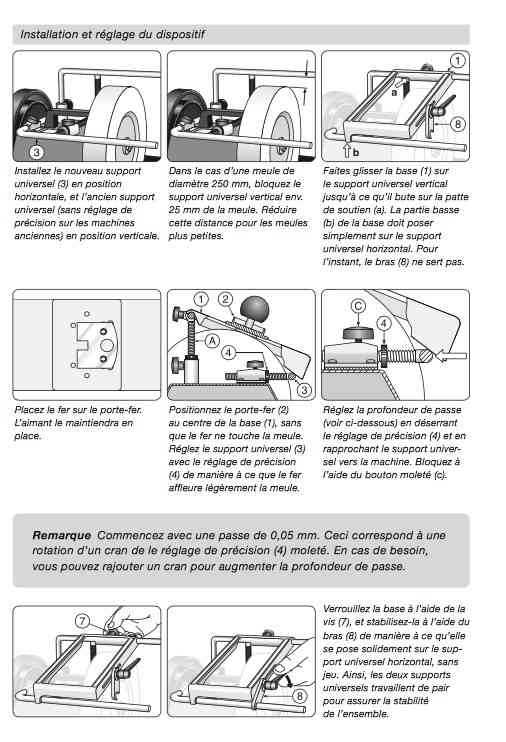 Installation et réglage du dispositif

3

Installez le nouveau support universel (3) en position horizontale, et l'ancien support universel (sans réglage de précision sur les machines anciennes) en position verticale.

Dans le cas d'une meule de diamètre 250 mm, bloquez le support universel vertical env. 25 mm de la meule. Réduire cette distance pour les meules plus petites.

1

a

8

b

Faites glisser la base (1) sur le support universel vertical jusqu'à ce qu'il bute sur la patte de soutien (a). La partie basse (b) de la base doit poser simplement sur le support universel horizontal. Pour l'instant, le bras (8) ne sert pas.

Placez le fer sur le porte-fer. L'aimant le maintiendra en place.

1

2

A

4

3

Positionnez le porte-fer (2) au centre de la base (1), sans que le fer ne touche la meule. Réglez le support universel (3) avec le réglage de précision (4) de manière à ce que le fer affleure légèrement la meule.

C

4

Réglez la profondeur de passe (voir ci-dessous) en déserrant le réglage de précision (4) et en rapprochant le support universel vers la machine. Bloquez à l'aide du bouton moleté (c).

Remarque Commencez avec une passe de 0,05 mm. Ceci correspond à une rotation d'un cran de le réglage de précision (4) moleté. En cas de besoin, vous pouvez rajouter un cran pour augmenter la profondeur de passe.

7

8

Verrouillez la base à l'aide de la vis (7), et stabilisez-la à l'aide du bras (8) de manière à ce qu'elle se pose solidement sur le support universel horizontal, sans jeu. Ainsi, les deux supports universels travaillent de pair pour assurer la stabilité de l'ensemble.