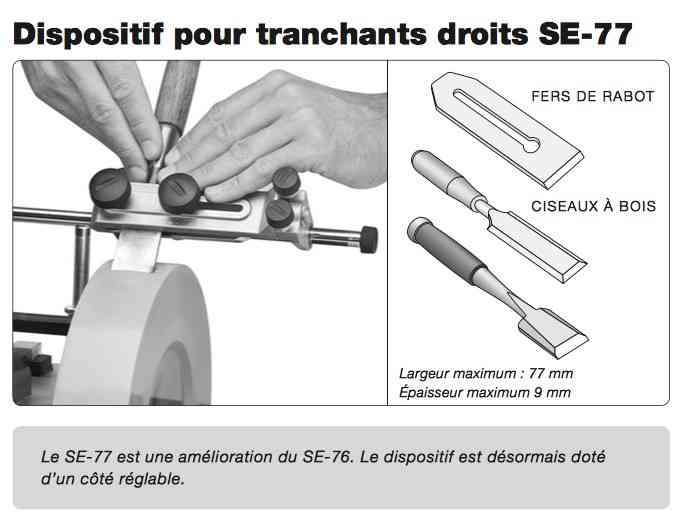 Dispositif pour tranchants droits SE-77

FERS DE RABOT

CISEAUX À BOIS

Largeur maximum : 77 mm
Épaisseur maximum 9 mm

Le SE-77 est une amélioration du SE-76. Le dispositif est désormais doté d'un côté réglable.